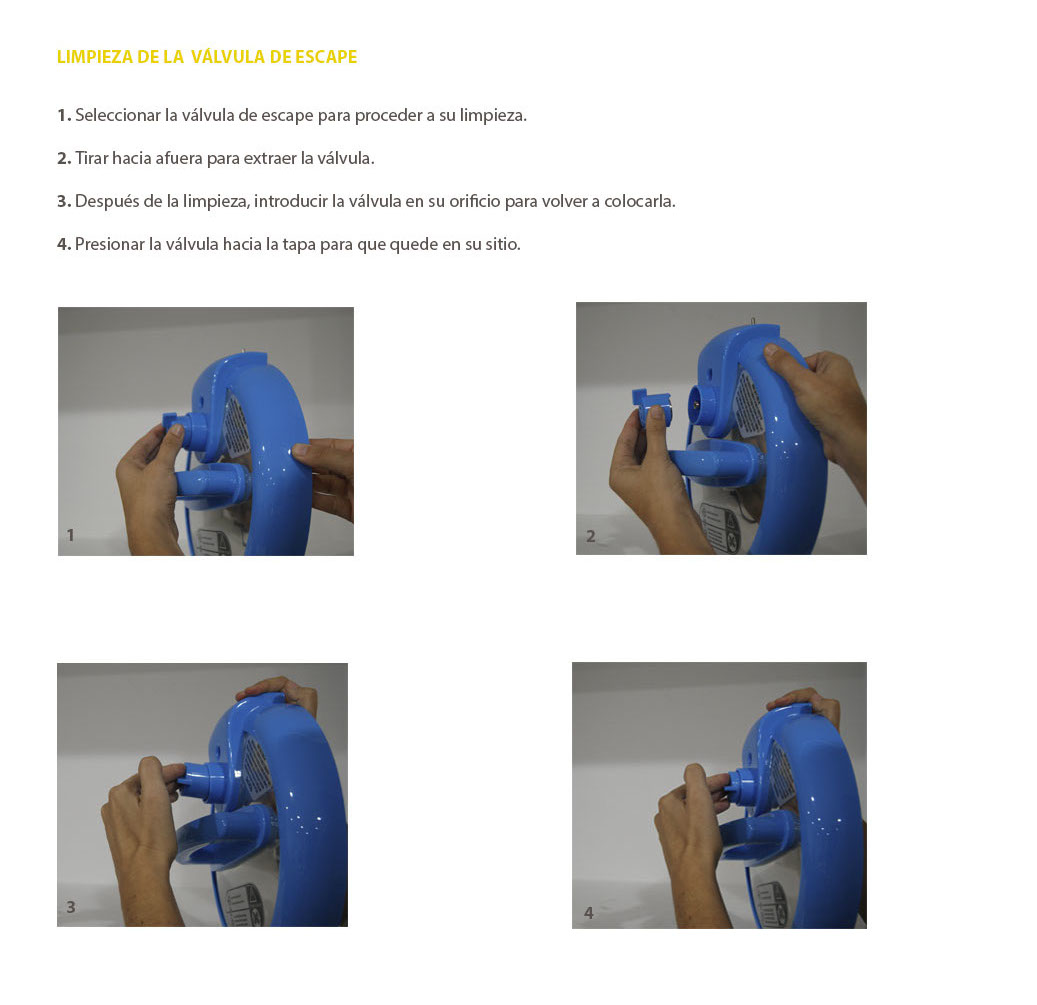 LIMPIEZA DE LA VÁLVULA DE ESCAPE

1. Seleccionar la válvula de escape para proceder a su limpieza.

2. Tirar hacia afuera para extraer la válvula.

3. Después de la limpieza, introducir la válvula en su orificio para volver a colocarla.

4. Presionar la válvula hacia la tapa para que quede en su sitio.

1

2

3

4